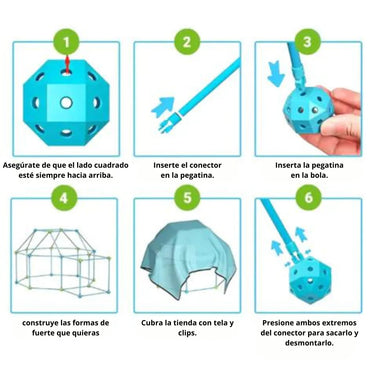 1

Asegúrate de que el lado cuadrado esté siempre hacia arriba.

2

Inserte el conector en la pegatina.

3

Inserta la pegatina en la bola.

4

construye las formas de fuerte que quieras

5

Cubra la tienda con tela y clips.

6

Presione ambos extremos del conector para sacarlo y desmontarlo.